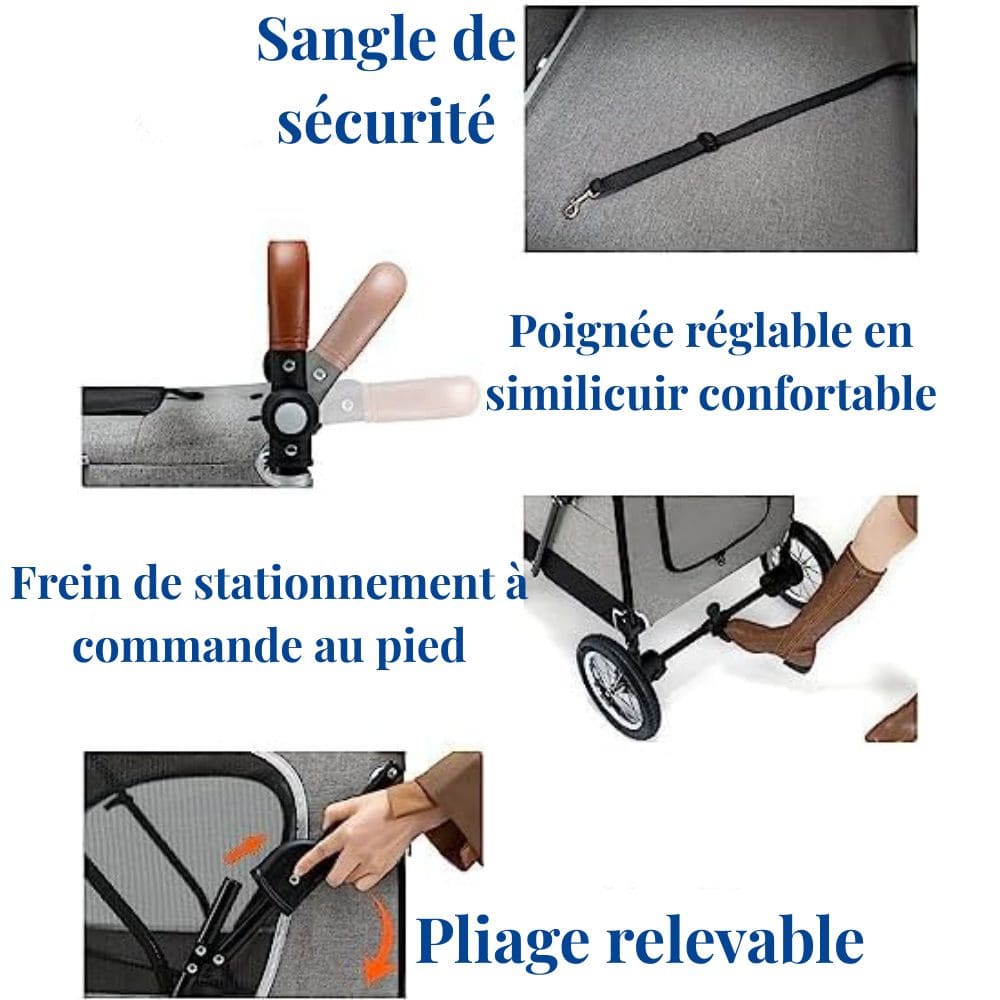 Sangle de sécurité

Poignée réglable en similicuir confortable

Frein de stationnement à commande au pied

Pliage relevable