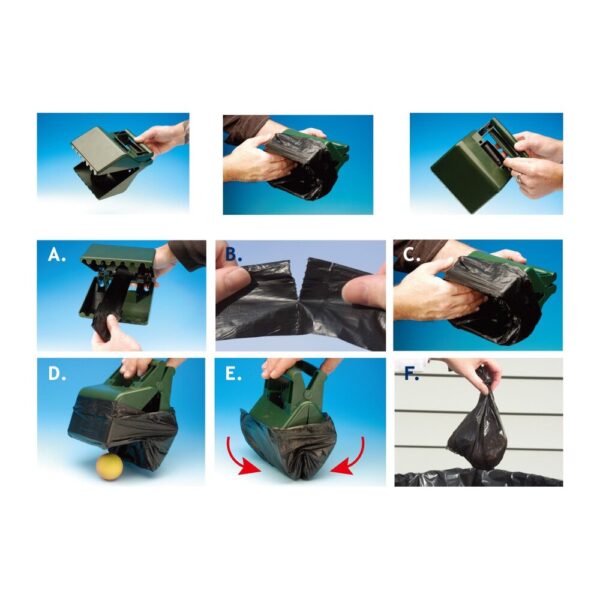 A.

B.

C.

D.

E.

F.