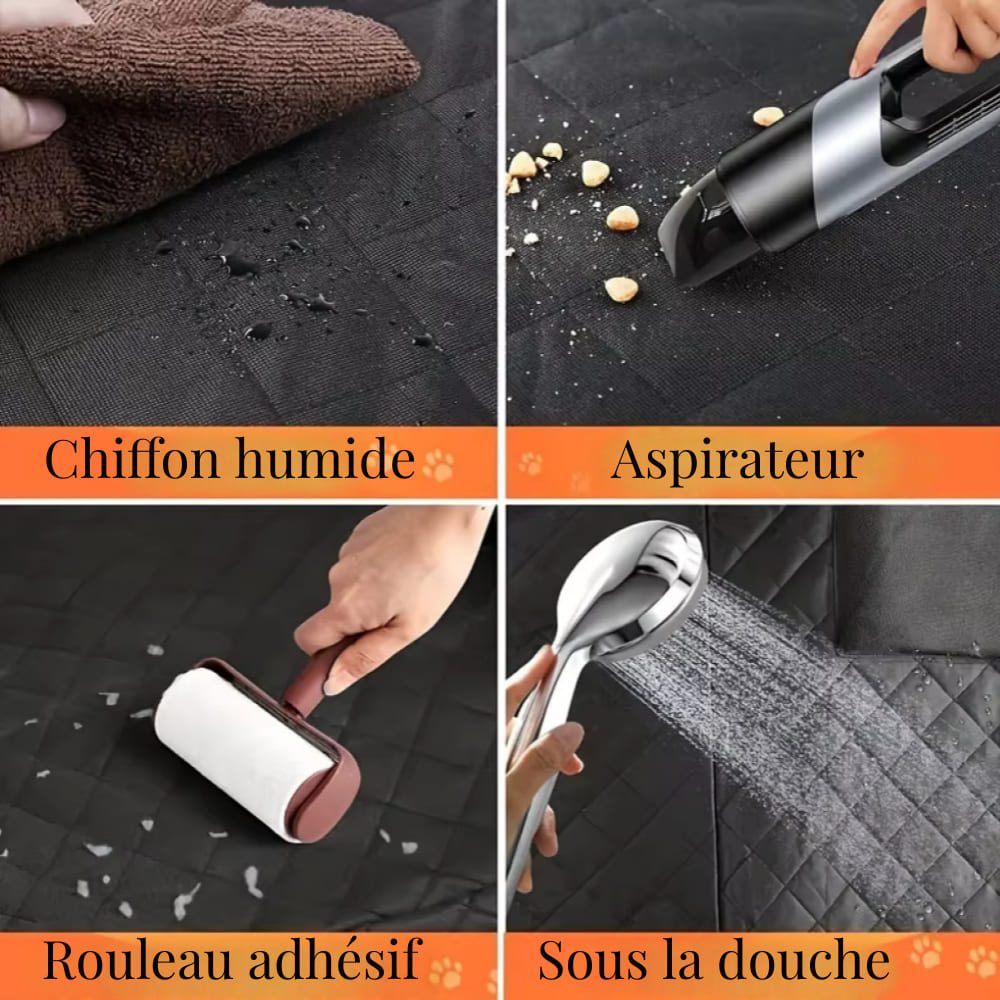 Chiffon humide

Aspirateur

Rouleau adhésif

Sous la douche