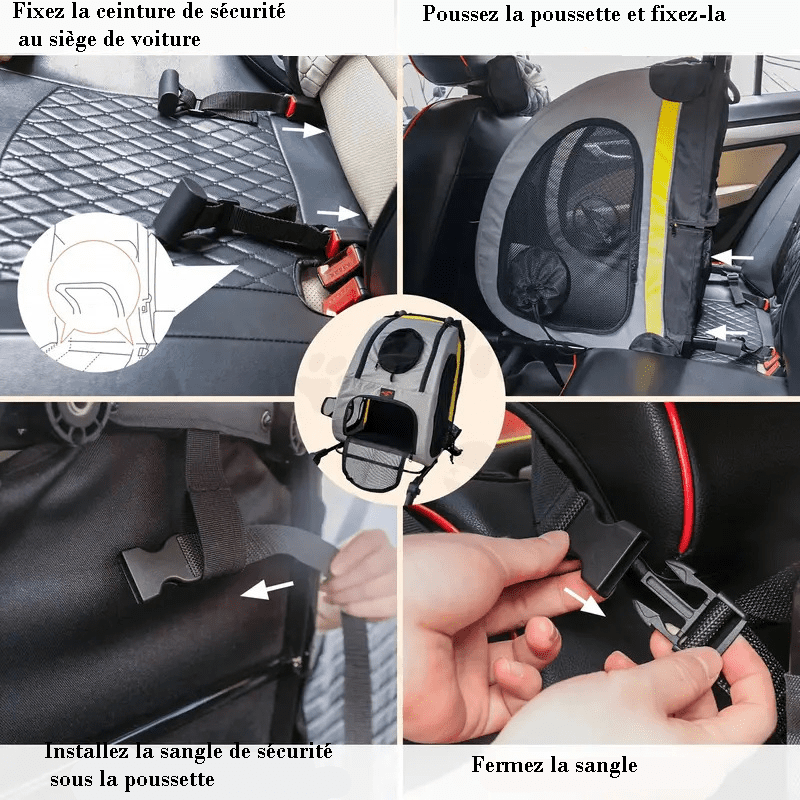 Fixez la ceinture de sécurité au siège de voiture

Poussez la poussette et fixez-la

Installez la sangle de sécurité sous la poussette

Fermez la sangle