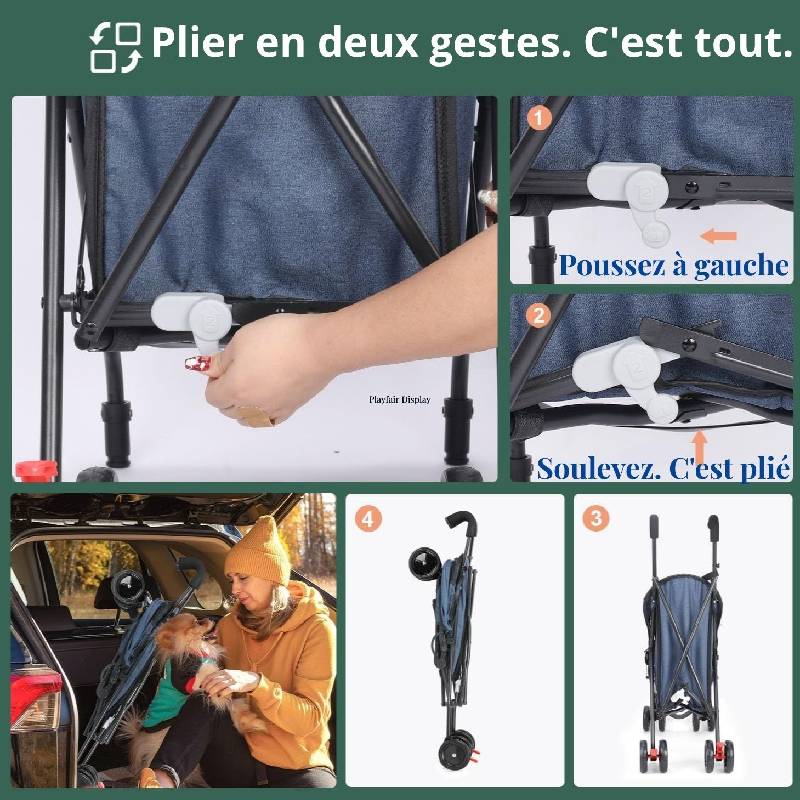 Plier en deux gestes. C'est tout.

Playfair Display

1
Poussez à gauche

2
Soulevez. C'est plié

4

3